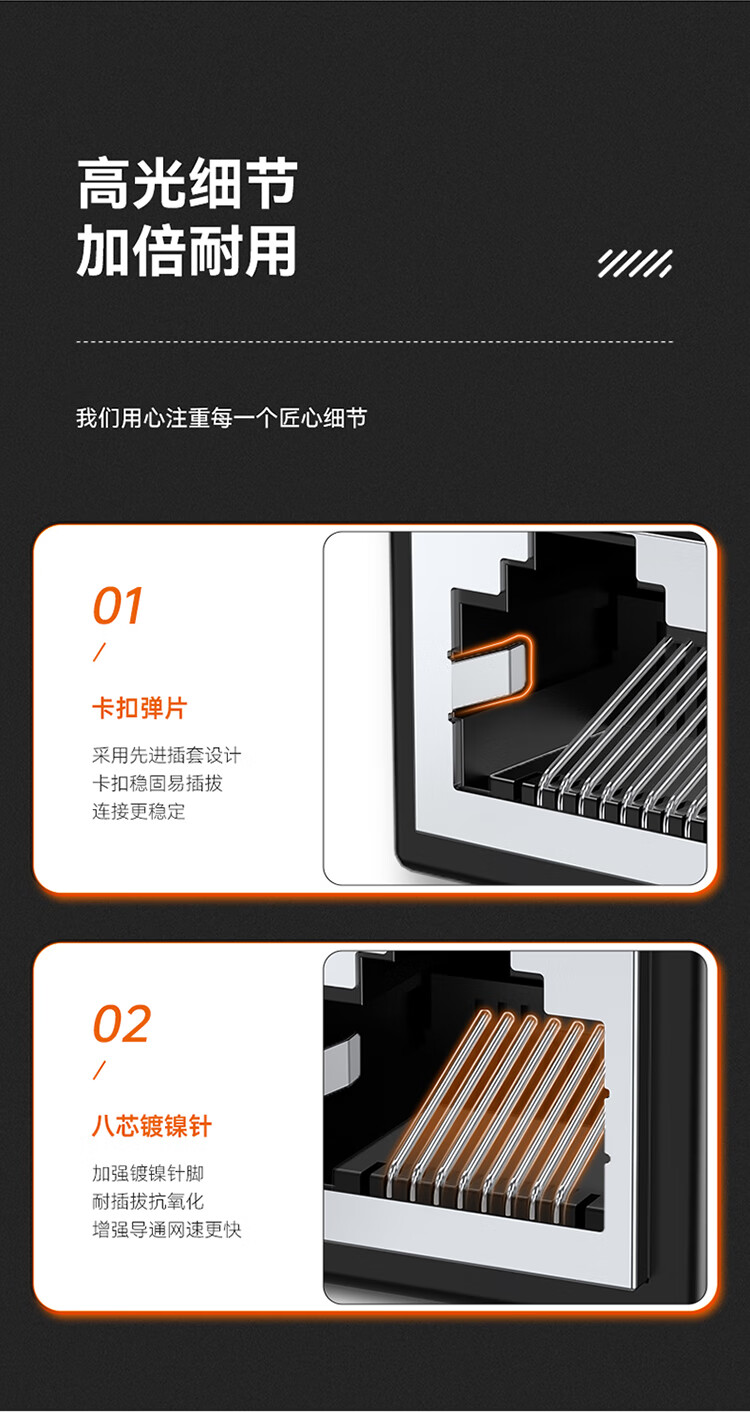 高光细节
加倍耐用

我们用心注重每一个匠心细节

01
/
卡扣弹片
采用先进插套设计
卡扣稳固易插拔
连接更稳定

02
/
八芯镀镍针
加强镀镍针脚
耐插拔抗氧化
增强导通网速更快