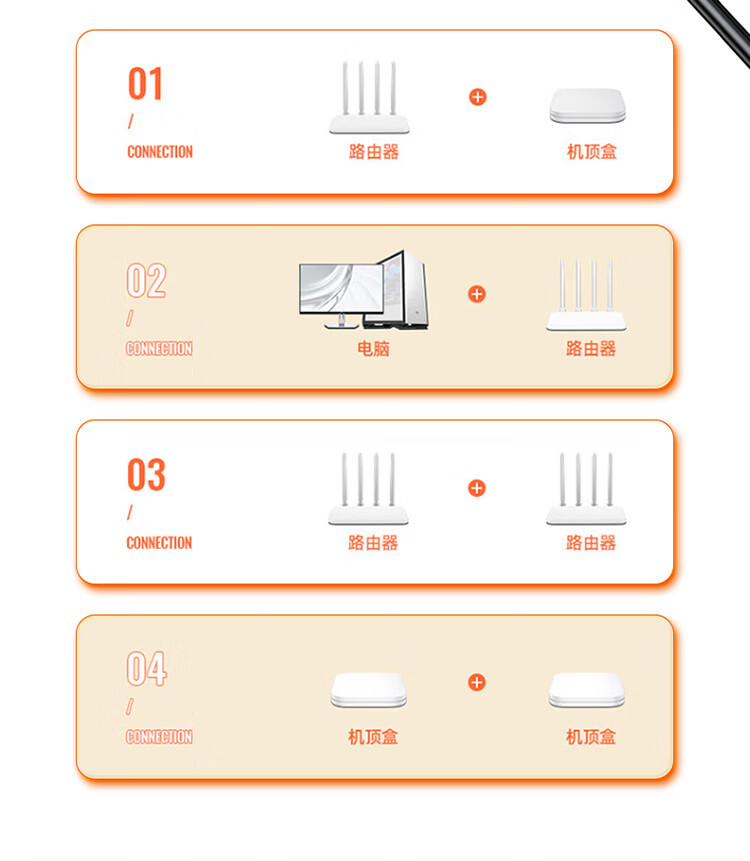 01
/
CONNECTION

路由器 + 机顶盒

02
/
CONNECTION

电脑 + 路由器

03
/
CONNECTION

路由器 + 路由器

04
/
CONNECTION

机顶盒 + 机顶盒