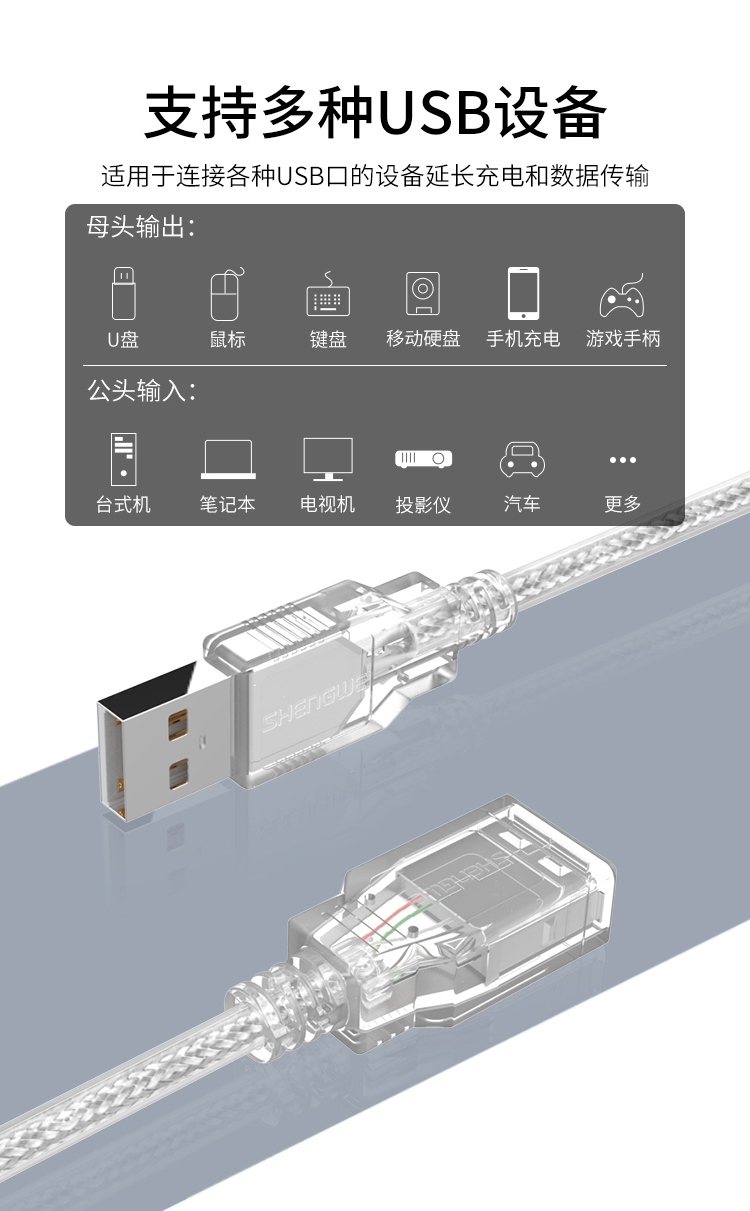 支持多种USB设备

适用于连接各种USB口的设备延长充电和数据传输

母头输出：

U盘 鼠标 键盘 移动硬盘 手机充电 游戏手柄

公头输入：

台式机 笔记本 电视机 投影仪 汽车 更多

SHENGWEI

SHENGWEI