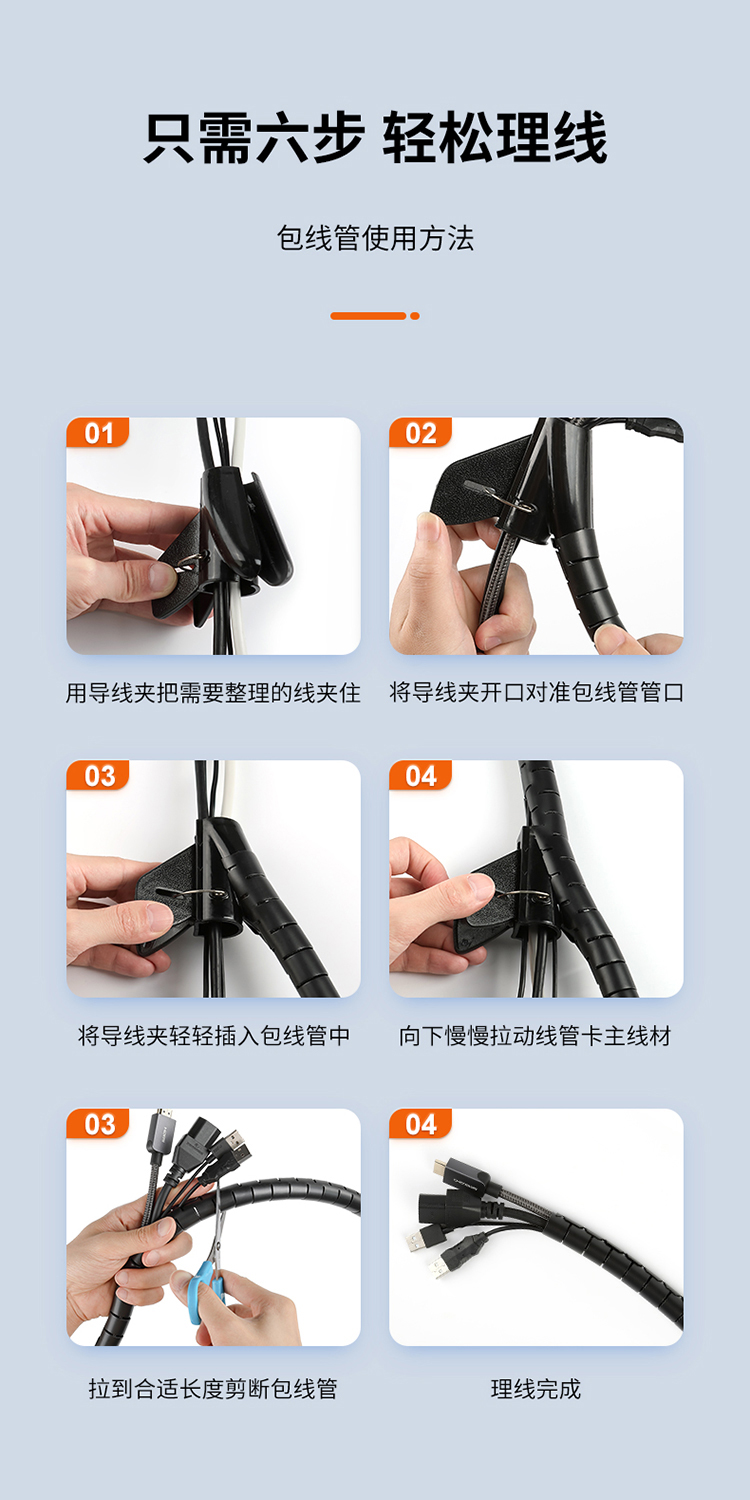 只需六步 轻松理线

包线管使用方法

01

用导线夹把需要整理的线夹住

02

将导线夹开口对准包线管管口

03

将导线夹轻轻插入包线管中

04

向下慢慢拉动线管卡主线材

03

拉到合适长度剪断包线管

04

理线完成