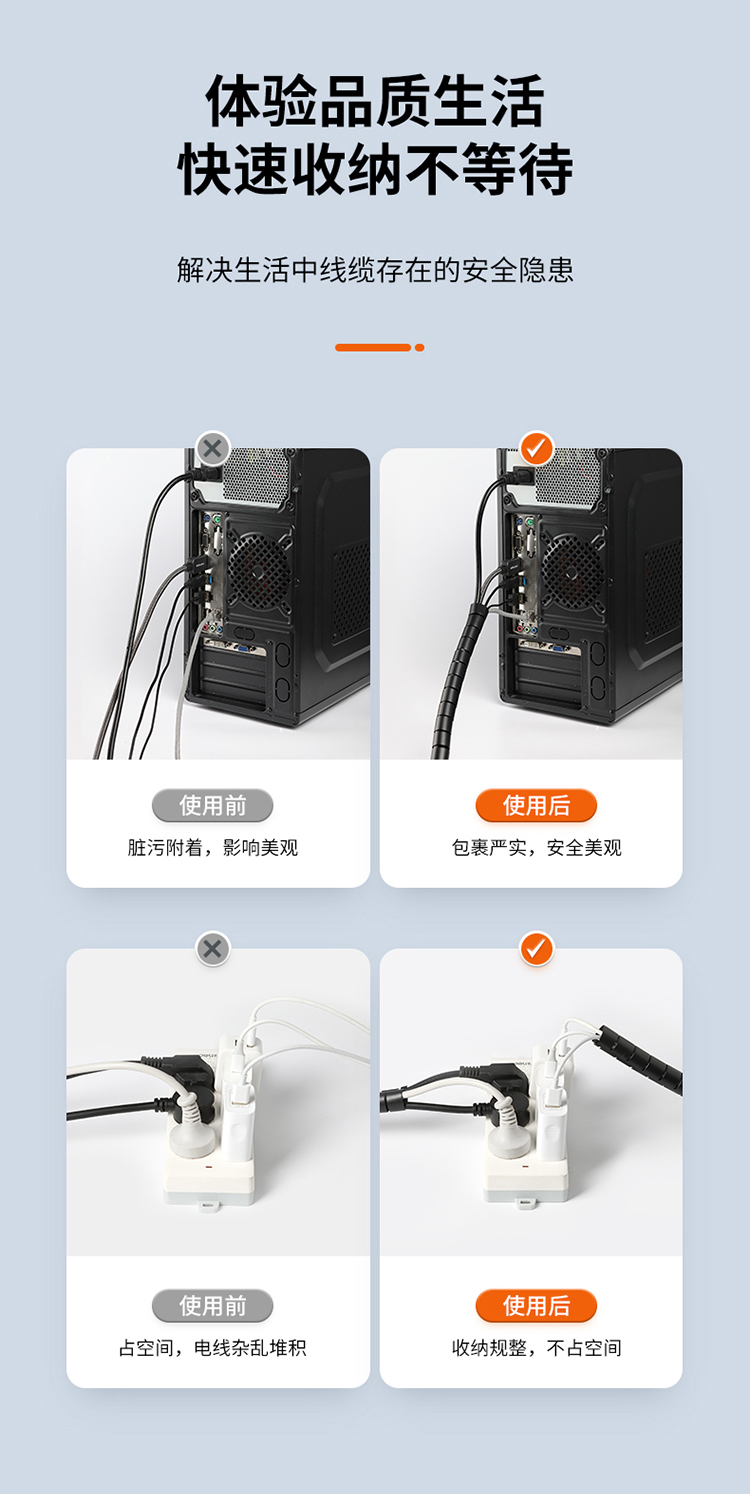 体验品质生活
快速收纳不等待

解决生活中线缆存在的安全隐患

使用前
脏污附着，影响美观

使用后
包裹严实，安全美观

使用前
占空间，电线杂乱堆积

使用后
收纳规整，不占空间