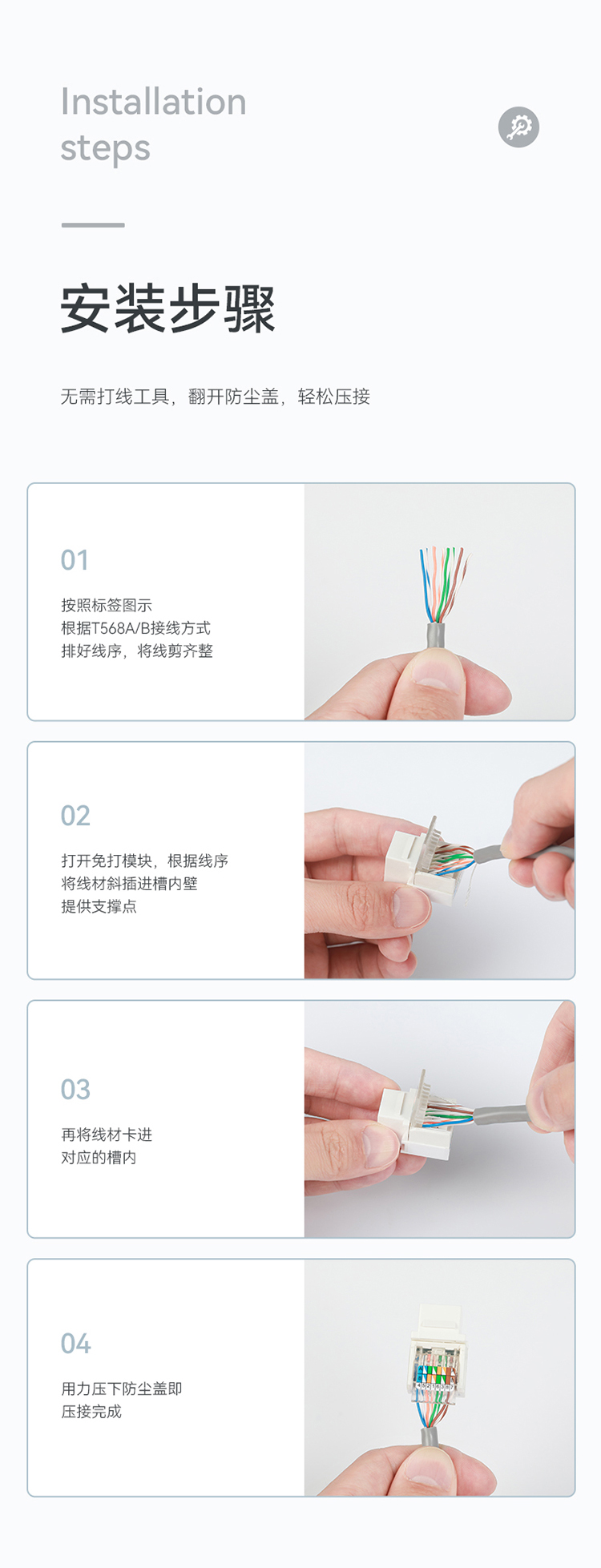 Installation steps

安装步骤

无需打线工具，翻开防尘盖，轻松压接

01

按照标签图示
根据T568A/B接线方式
排好线序，将线剪齐整

02

打开免打模块，根据线序
将线材斜插进槽内壁
提供支撑点

03

再将线材卡进
对应的槽内

04

用力压下防尘盖即
压接完成