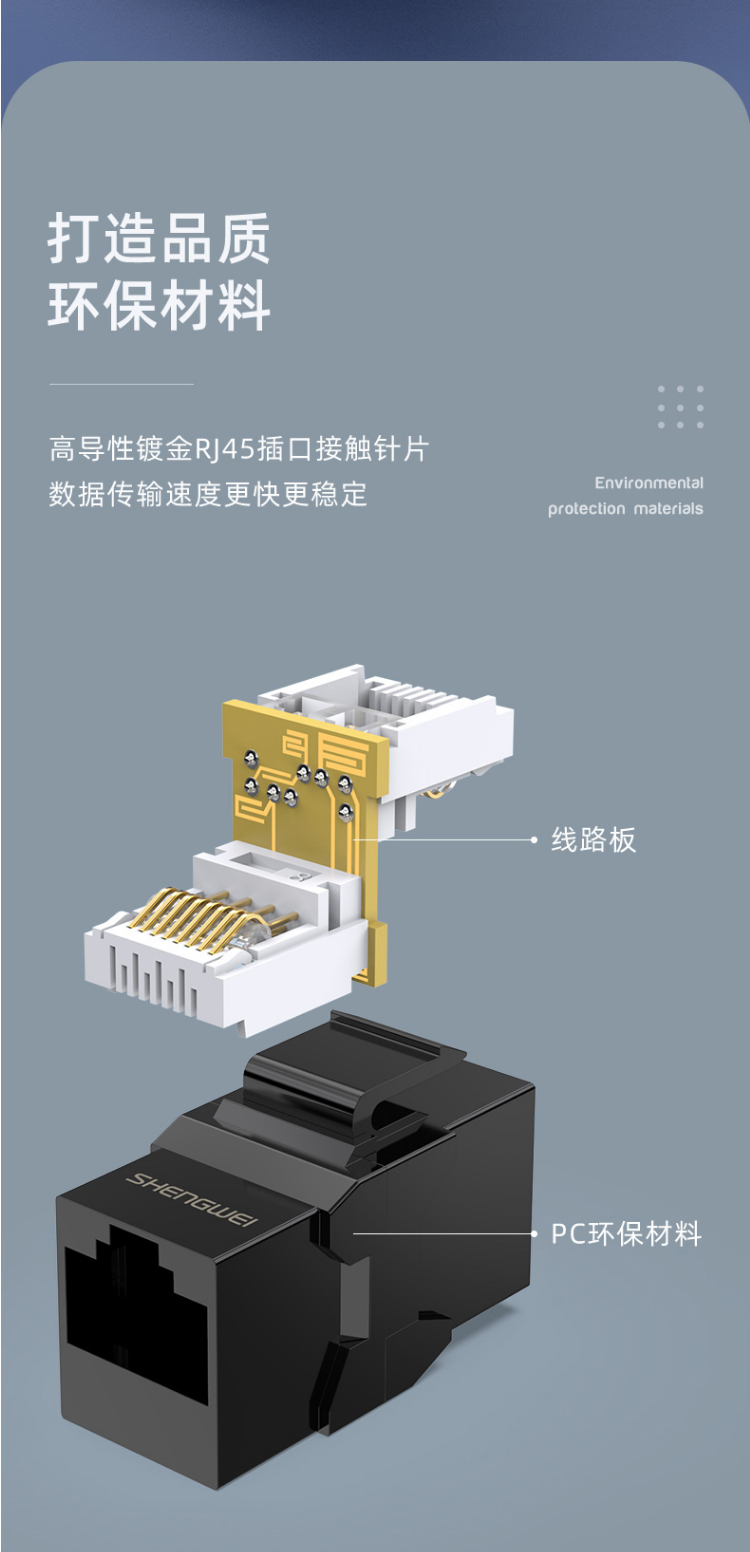 打造品质
环保材料

高导性镀金RJ45插口接触针片
数据传输速度更快更稳定

Environmental
protection materials

线路板

SHENGWEI

PC环保材料