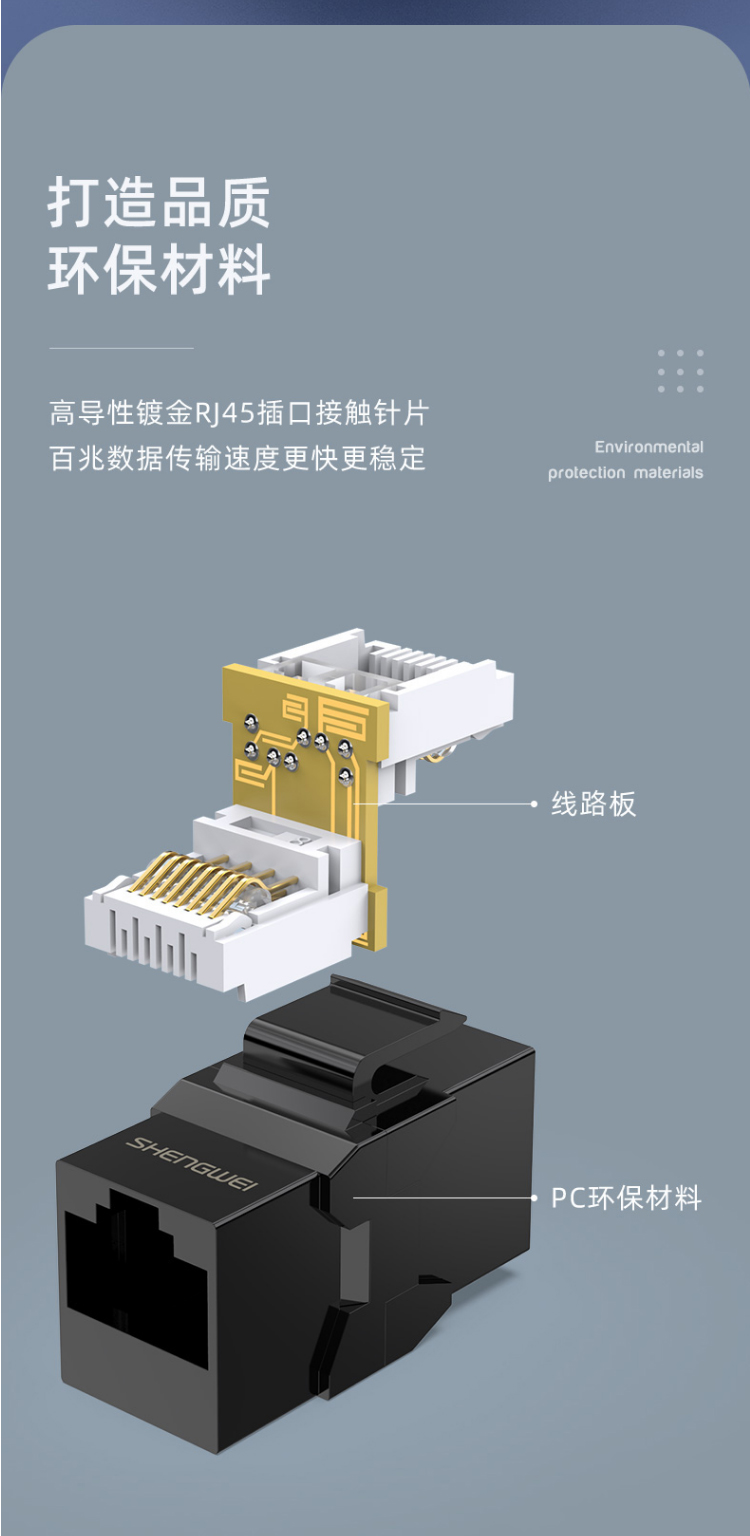 打造品质
环保材料

高导性镀金RJ45插口接触针片
百兆数据传输速度更快更稳定

Environmental
protection materials

线路板

SHENGWEI

PC环保材料