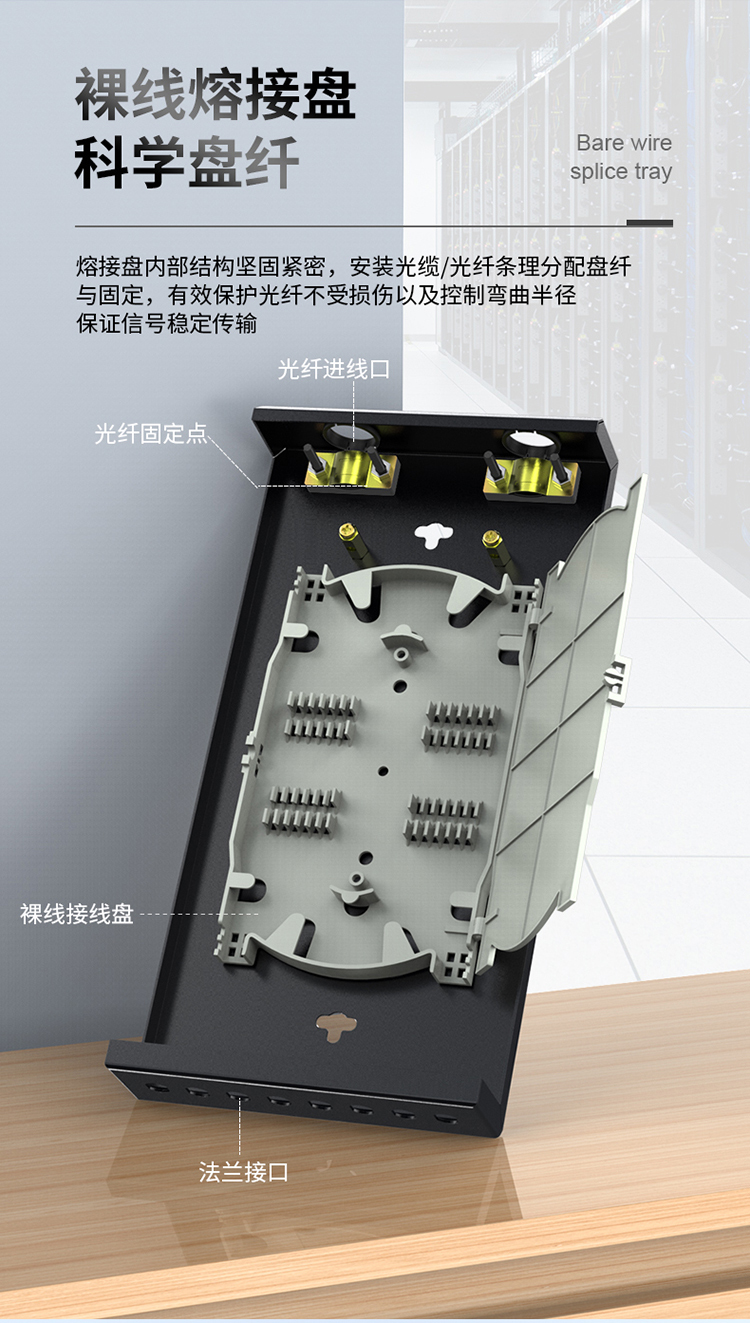 裸线熔接盘
科学盘纤

Bare wire
splice tray

熔接盘内部结构坚固紧密，安装光缆/光纤条理分配盘纤与固定，有效保护光纤不受损伤以及控制弯曲半径保证信号稳定传输

光纤进线口

光纤固定点

裸线接线盘

法兰接口