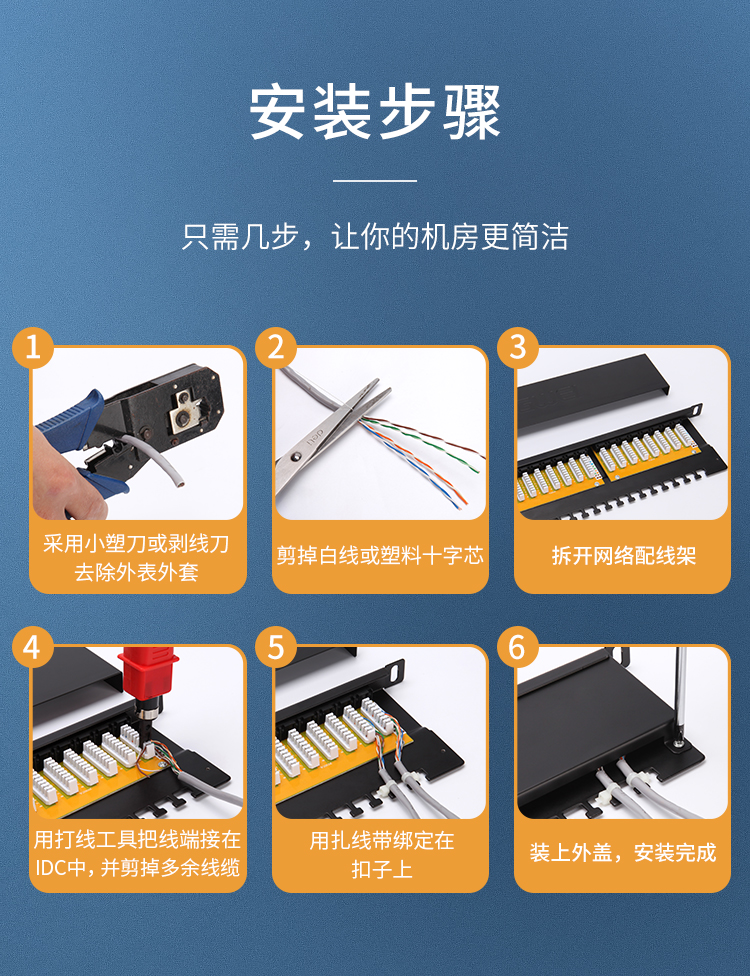 安装步骤

只需几步，让你的机房更简洁

1
采用小塑刀或剥线刀去除外表外套

2
剪掉白线或塑料十字芯

3
拆开网络配线架

4
用打线工具把线端接在IDC中，并剪掉多余线缆

5
用扎线带绑定在扣子上

6
装上外盖，安装完成