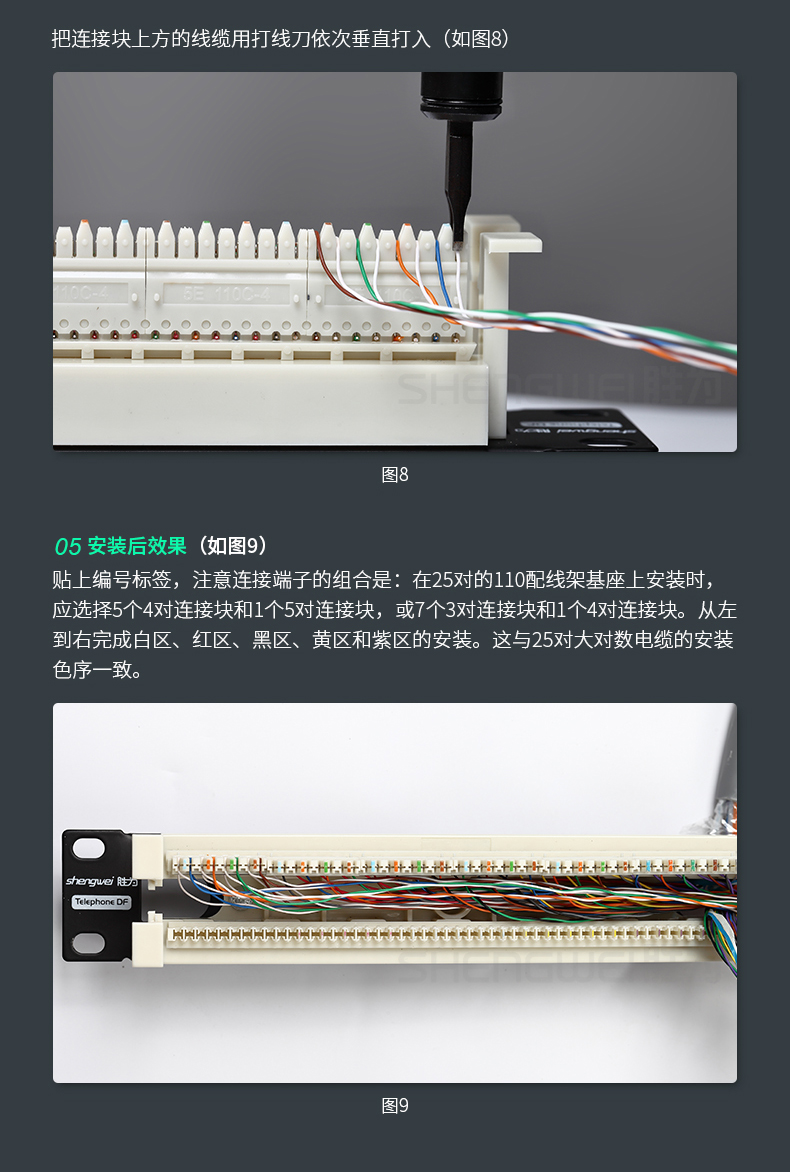 把连接块上方的线缆用打线刀依次垂直打入（如图8）

110C-4　5E 110C-4

SHENGWEI 胜为

图8

05 安装后效果（如图9）

贴上编号标签，注意连接端子的组合是：在25对的110配线架基座上安装时，应选择5个4对连接块和1个5对连接块，或7个3对连接块和1个4对连接块。从左到右完成白区、红区、黑区、黄区和紫区的安装。这与25对大对数电缆的安装色序一致。

shengwei 胜为

Telephone DF

SHENGWEI

图9