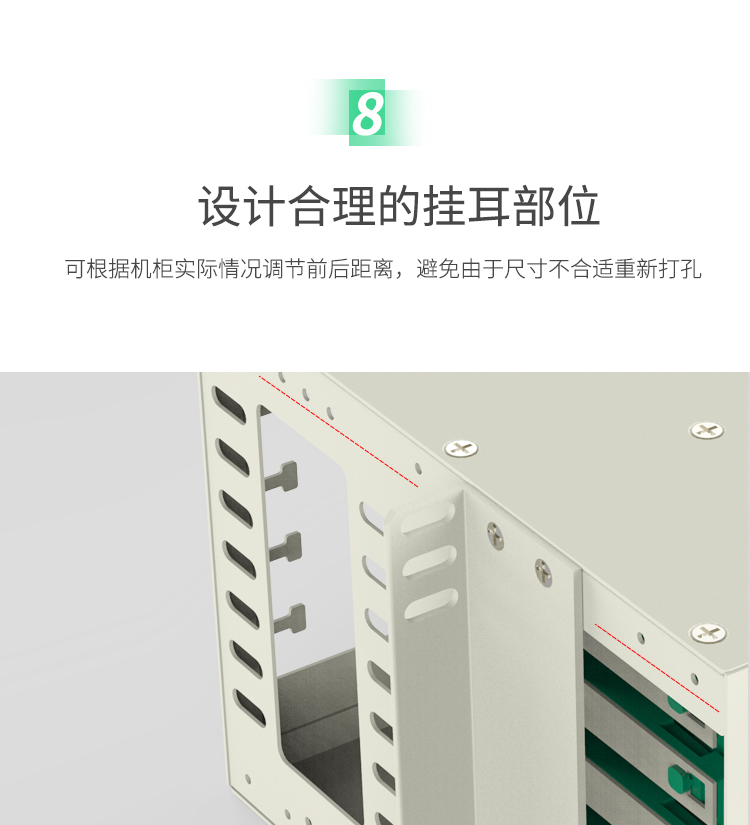 8

设计合理的挂耳部位

可根据机柜实际情况调节前后距离，避免由于尺寸不合适重新打孔