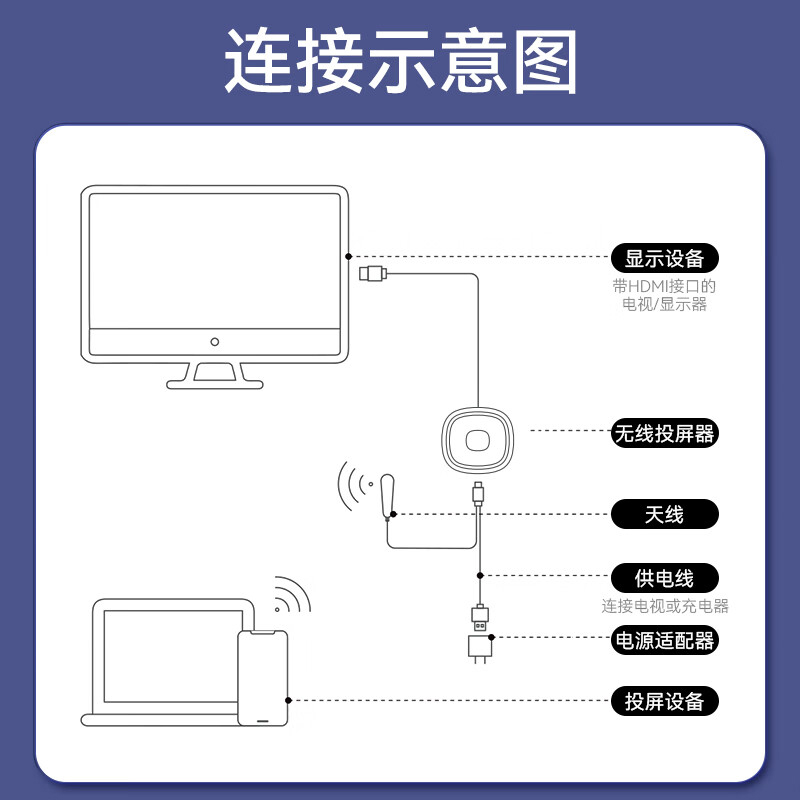 连接示意图

显示设备
带HDMI接口的电视/显示器

无线投屏器

天线

供电线
连接电视或充电器

电源适配器

投屏设备