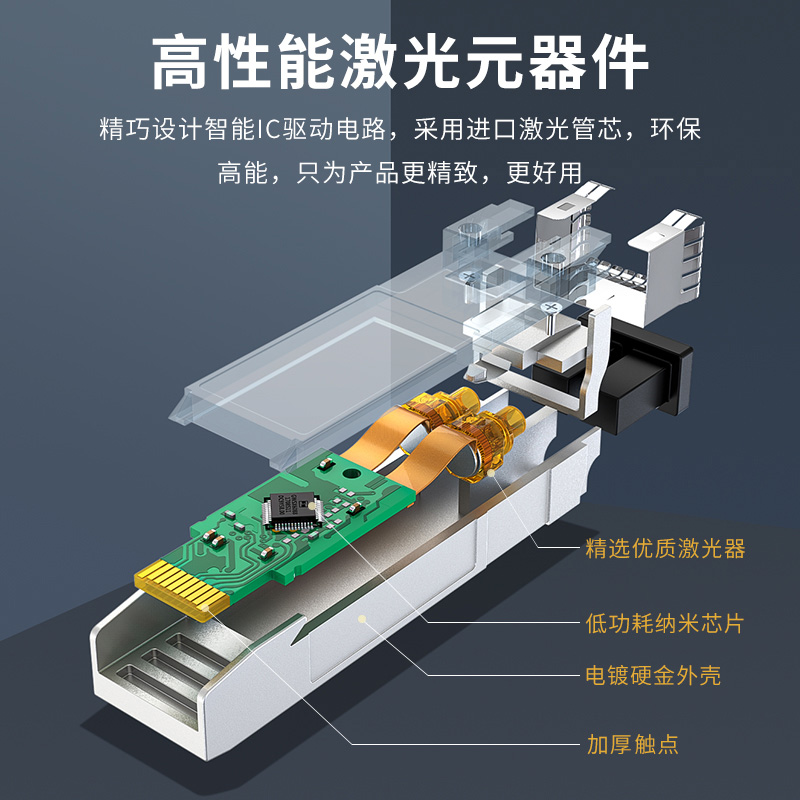 高性能激光元器件

精巧设计智能IC驱动电路，采用进口激光管芯，环保高能，只为产品更精致，更好用

精选优质激光器

低功耗纳米芯片

电镀硬金外壳

加厚触点