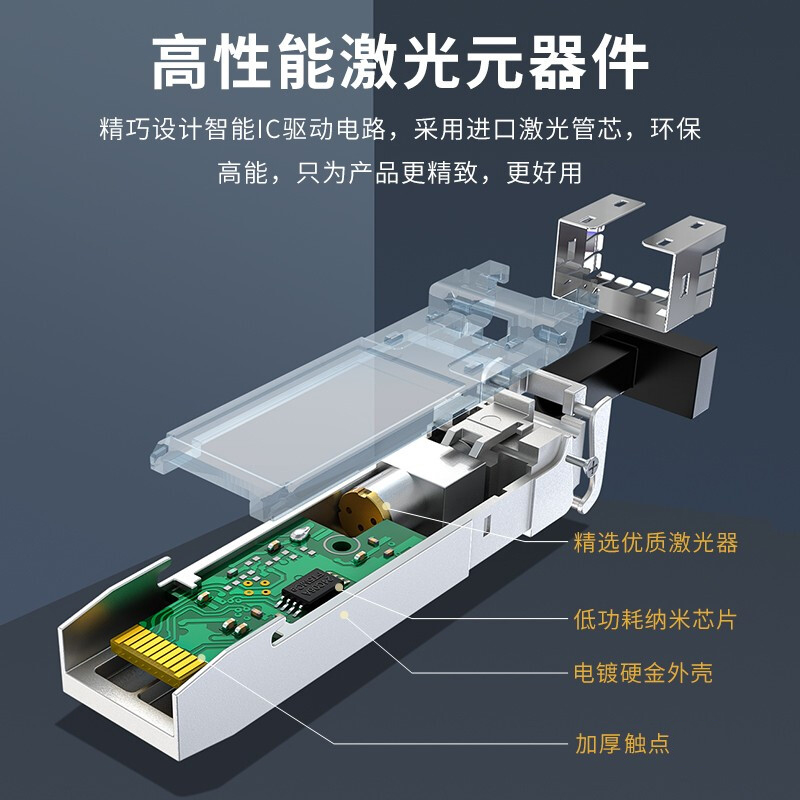 高性能激光元器件

精巧设计智能IC驱动电路，采用进口激光管芯，环保高能，只为产品更精致，更好用

精选优质激光器

低功耗纳米芯片

电镀硬金外壳

加厚触点